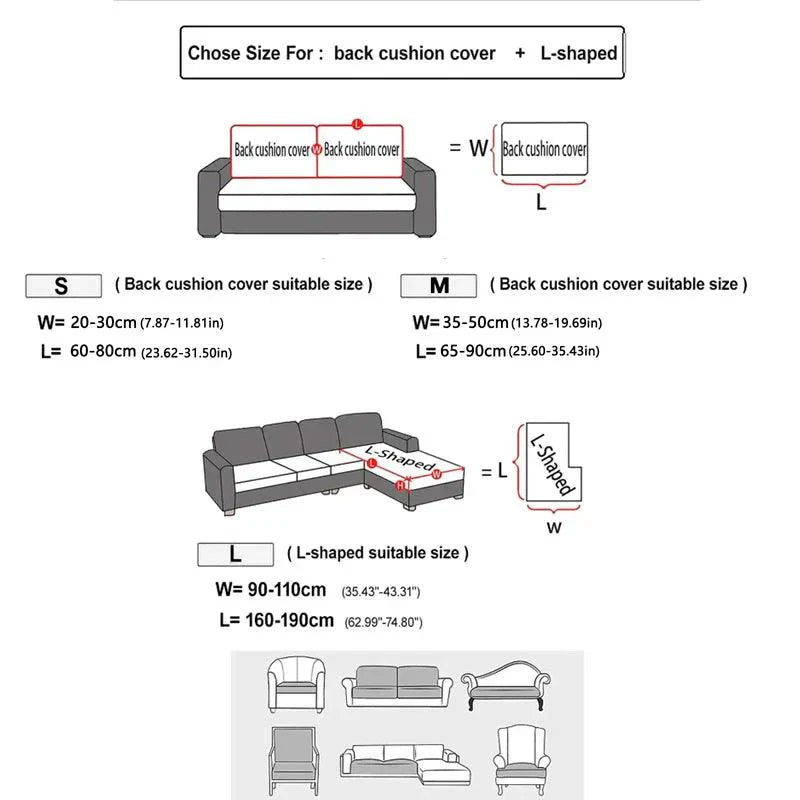 Chose Size For : back cushion cover + L-shaped

Back cushion cover W Back cushion cover L

= W Back cushion cover L

S ( Back cushion cover suitable size )

W= 20-30cm (7.87-11.81in)
L= 60-80cm (23.62-31.50in)

M ( Back cushion cover suitable size )

W= 35-50cm (13.78-19.69in)
L= 65-90cm (25.60-35.43in)

L-Shaped L W H

= L L-Shaped W

L ( L-shaped suitable size )

W= 90-110cm (35.43"-43.31")
L= 160-190cm (62.99"-74.80")